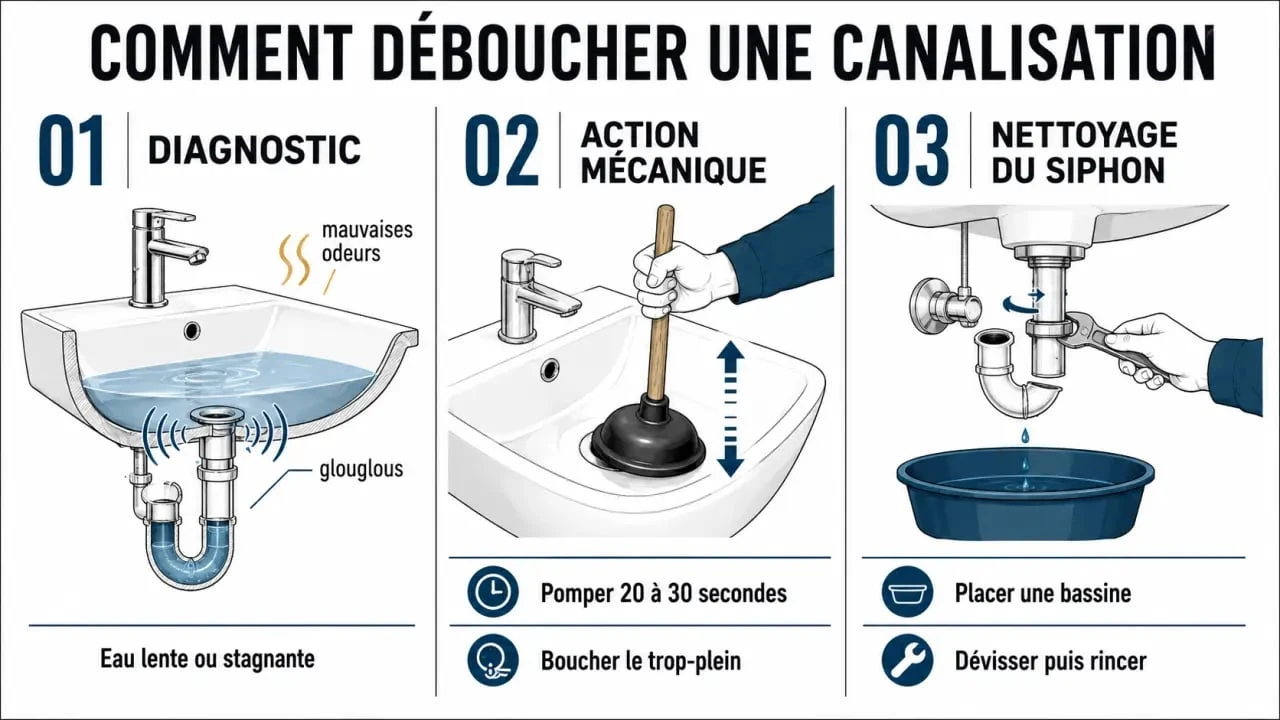 COMMENT DÉBOUCHER UNE CANALISATION

01 DIAGNOSTIC

mauvaises odeurs

glouglous

Eau lente ou stagnante

02 ACTION MÉCANIQUE

Pomper 20 à 30 secondes

Boucher le trop-plein

03 NETTOYAGE DU SIPHON

Placer une bassine

Dévisser puis rincer